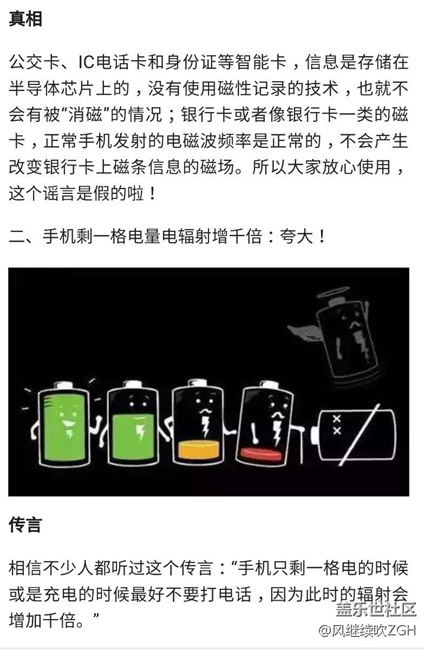 真相

公交卡、IC电话卡和身份证等智能卡，信息是存储在半导体芯片上的，没有使用磁性记录的技术，也就不会有被“消磁”的情况；银行卡或者像银行卡一类的磁卡，正常手机发射的电磁波频率是正常的，不会产生改变银行卡上磁条信息的磁场。所以大家放心使用，这个谣言是假的啦！

二、手机剩一格电量电辐射增千倍：夸大！

传言

相信不少人都听过这个传言：“手机只剩一格电的时候或是充电的时候最好不要打电话，因为此时的辐射会增加千倍。”

盖乐世社区
@风继续吹ZGH