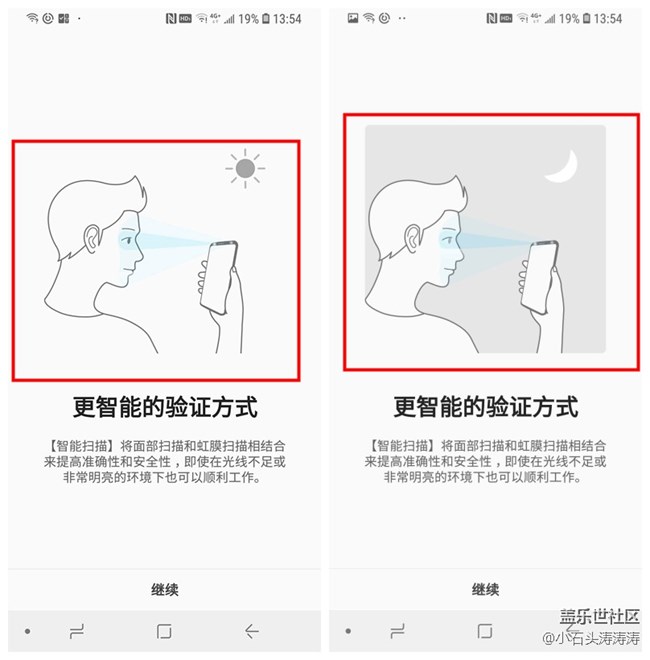 19% 13:54

更智能的验证方式

【智能扫描】将面部扫描和虹膜扫描相结合来提高准确性和安全性，即使在光线不足或非常明亮的环境下也可以顺利工作。

继续

19% 13:54

更智能的验证方式

【智能扫描】将面部扫描和虹膜扫描相结合来提高准确性和安全性，即使在光线不足或非常明亮的环境下也可以顺利工作。

继续

盖乐世社区
@小石头涛涛涛