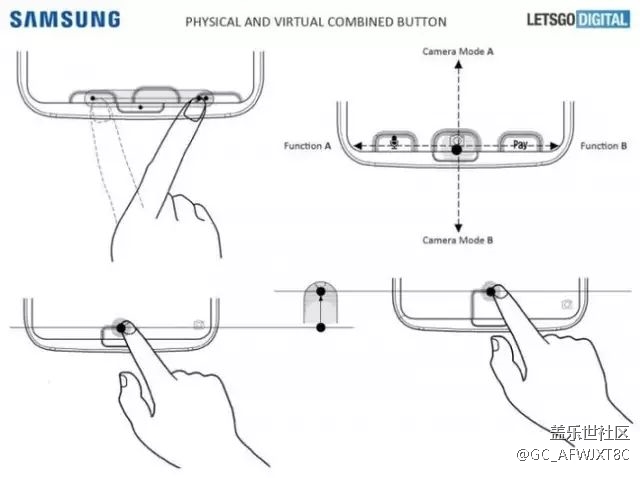 SAMSUNG

PHYSICAL AND VIRTUAL COMBINED BUTTON

LETSGO DIGITAL

Camera Mode A

Function A

Pay

Function B

Camera Mode B

盖乐世社区
@GC_AFWJXT8C