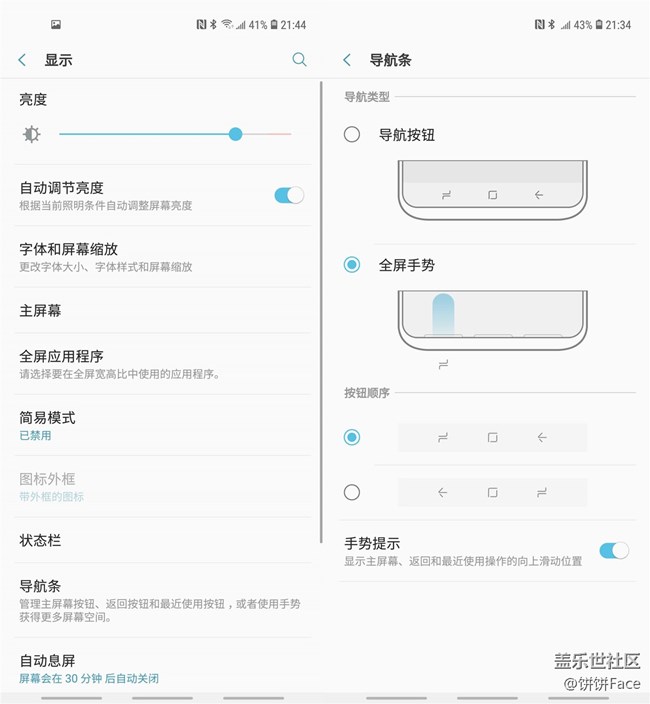 41% 21:44

显示

亮度

自动调节亮度
根据当前照明条件自动调整屏幕亮度

字体和屏幕缩放
更改字体大小、字体样式和屏幕缩放

主屏幕

全屏应用程序
请选择要在全屏宽高比中使用的应用程序。

简易模式
已禁用

图标外框
带外框的图标

状态栏

导航条
管理主屏幕按钮、返回按钮和最近使用按钮，或者使用手势获得更多屏幕空间。

自动息屏
屏幕会在 30 分钟 后自动关闭

43% 21:34

导航条

导航类型

导航按钮

全屏手势

按钮顺序

手势提示
显示主屏幕、返回和最近使用操作的向上滑动位置

盖乐世社区
@饼饼Face