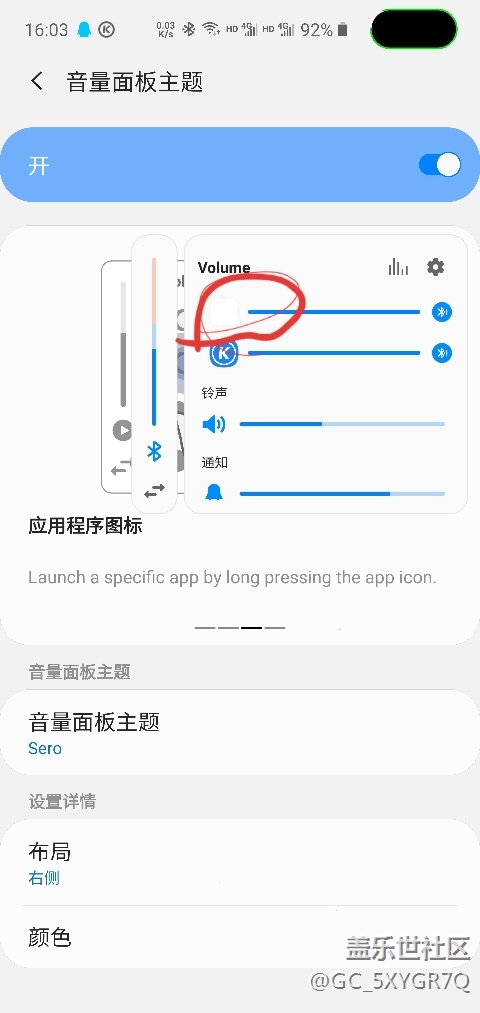 16:03 0.03 K/s HD 4G HD 4G 92%

音量面板主题

开

Volume

铃声

通知

应用程序图标

Launch a specific app by long pressing the app icon.

音量面板主题

音量面板主题
Sero

设置详情

布局
右侧

颜色

盖乐世社区
@GC_5XYGR7Q